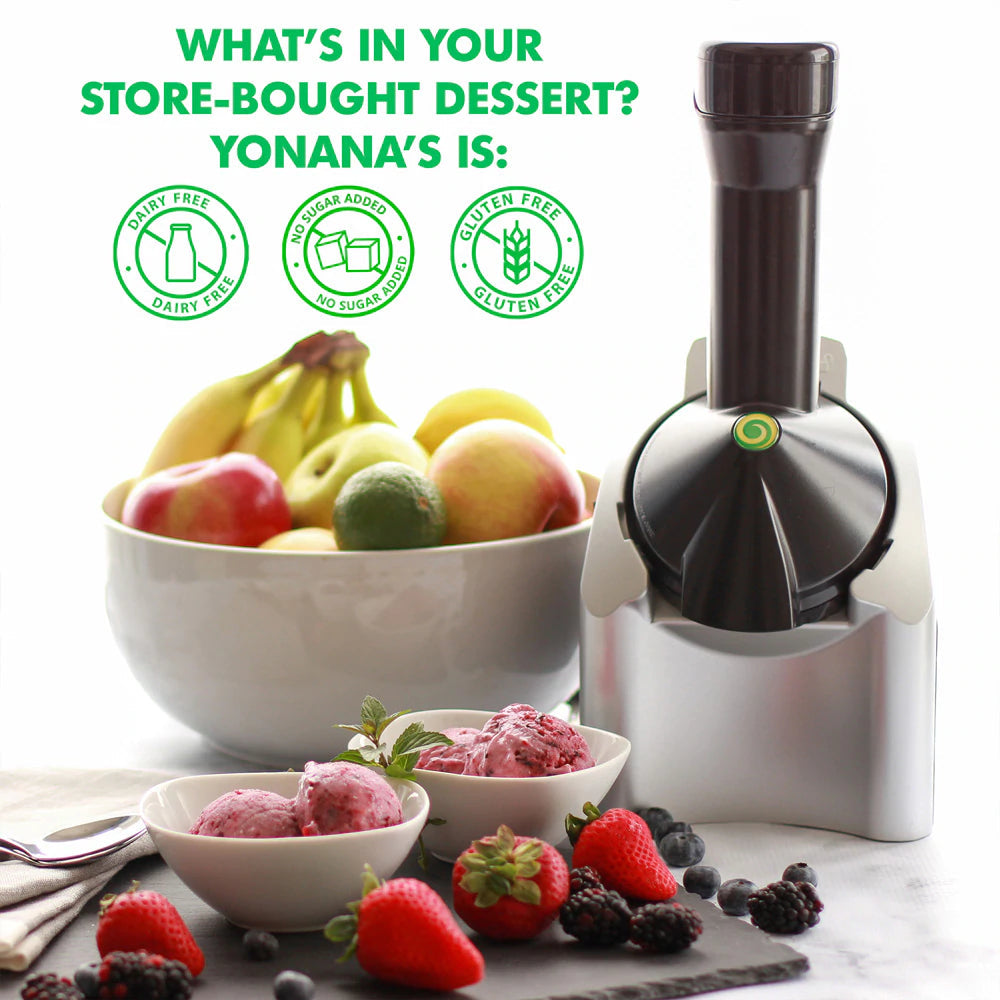 WHAT'S IN YOUR STORE-BOUGHT DESSERT? YONANA'S IS:

DAIRY FREE DAIRY FREE

NO SUGAR ADDED NO SUGAR ADDED

GLUTEN FREE GLUTEN FREE