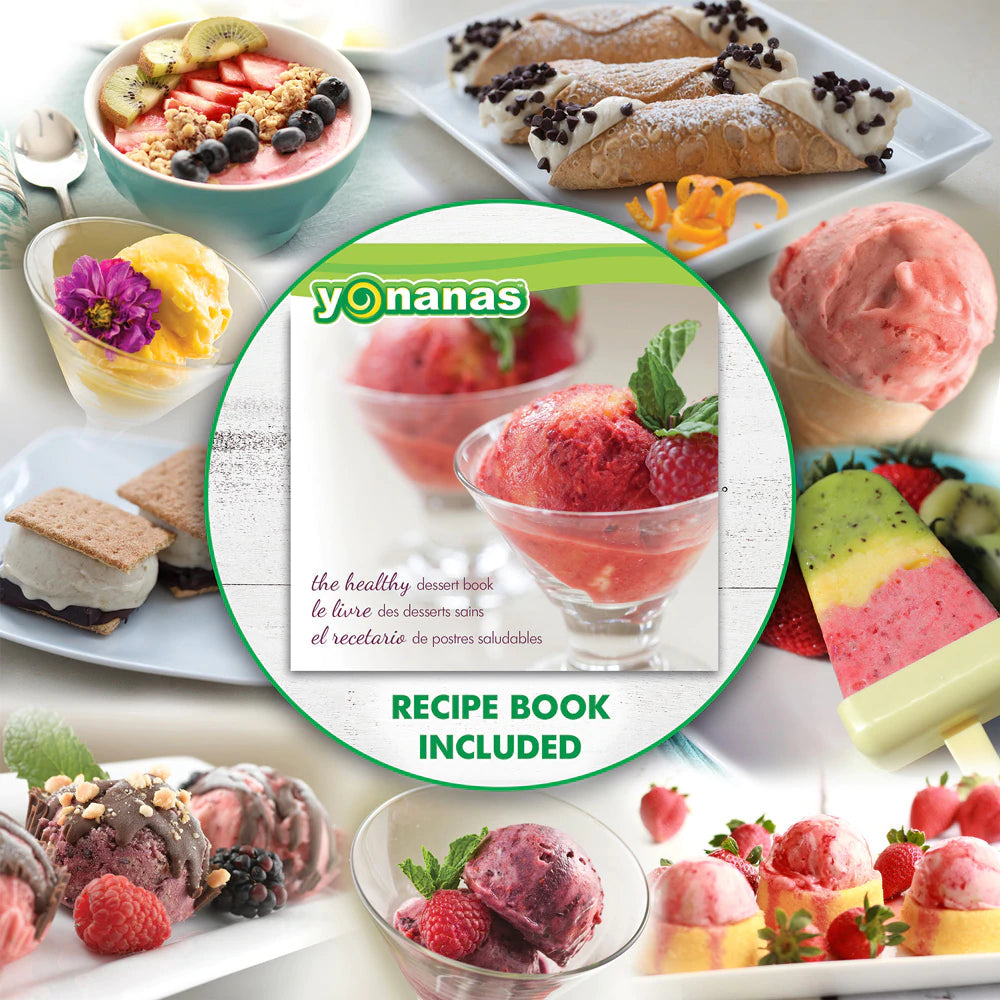 yonanas

the healthy dessert book
le livre des desserts sains
el recetario de postres saludables

RECIPE BOOK INCLUDED